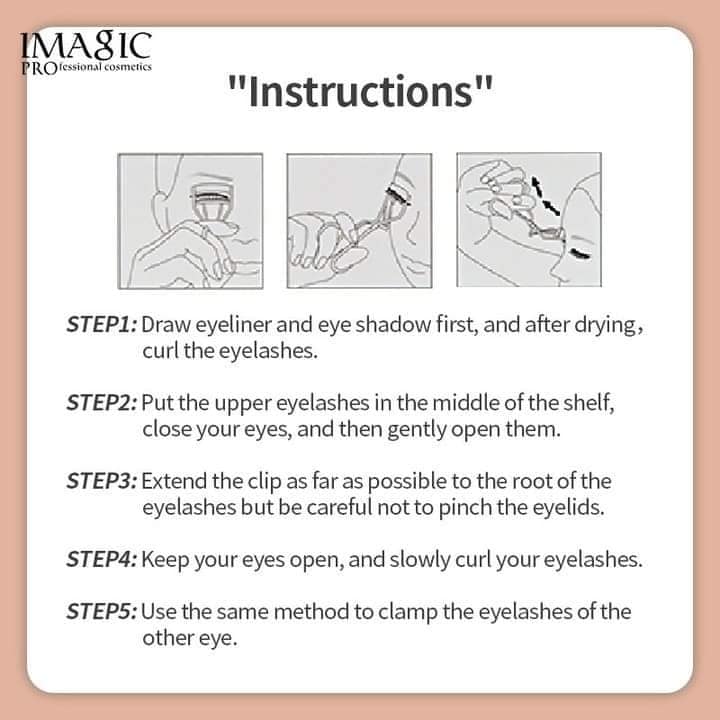 IMAGIC
PROfessional cosmetics

"Instructions"

STEP1: Draw eyeliner and eye shadow first, and after drying, curl the eyelashes.

STEP2: Put the upper eyelashes in the middle of the shelf, close your eyes, and then gently open them.

STEP3: Extend the clip as far as possible to the root of the eyelashes but be careful not to pinch the eyelids.

STEP4: Keep your eyes open, and slowly curl your eyelashes.

STEP5: Use the same method to clamp the eyelashes of the other eye.